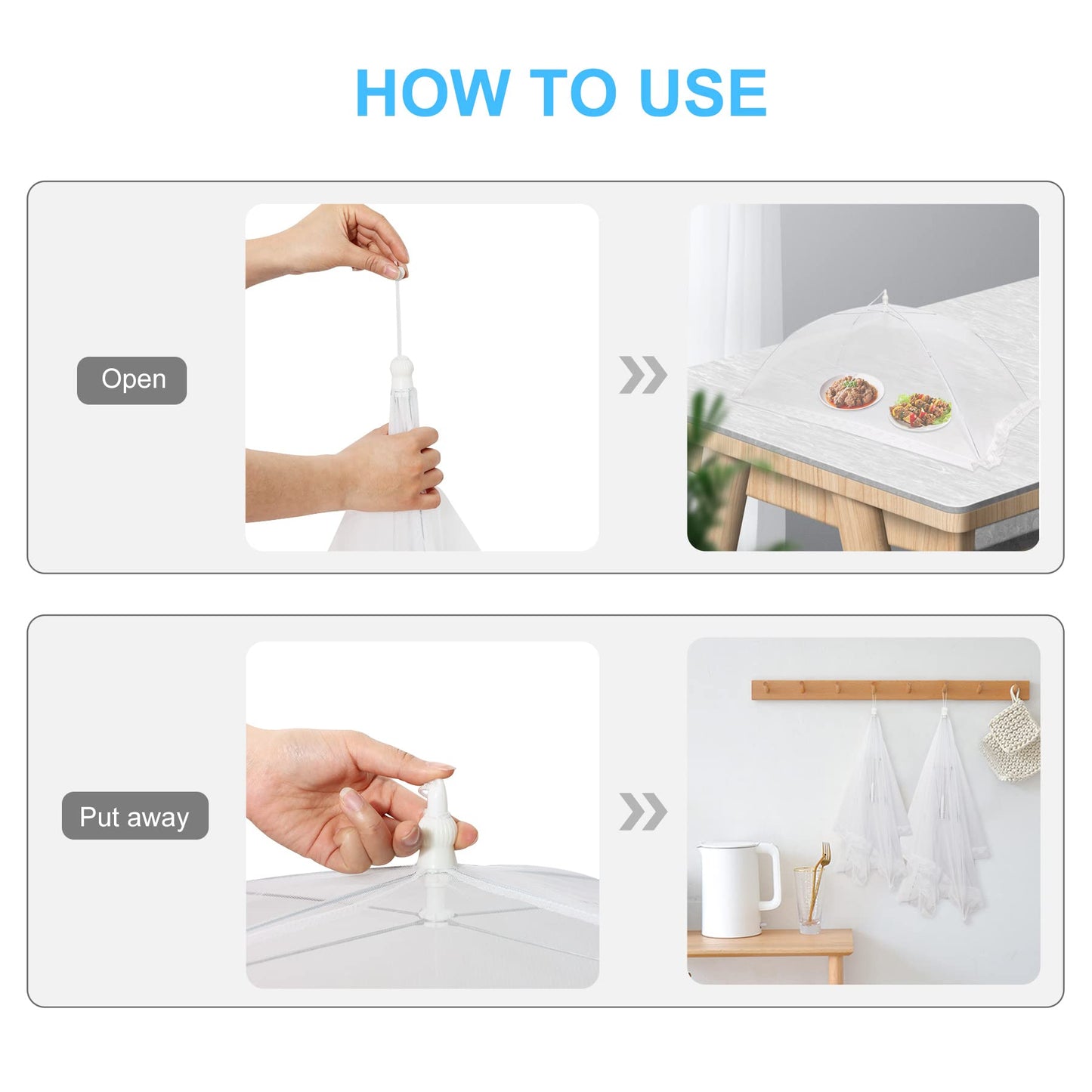 HOW TO USE

Open

Put away