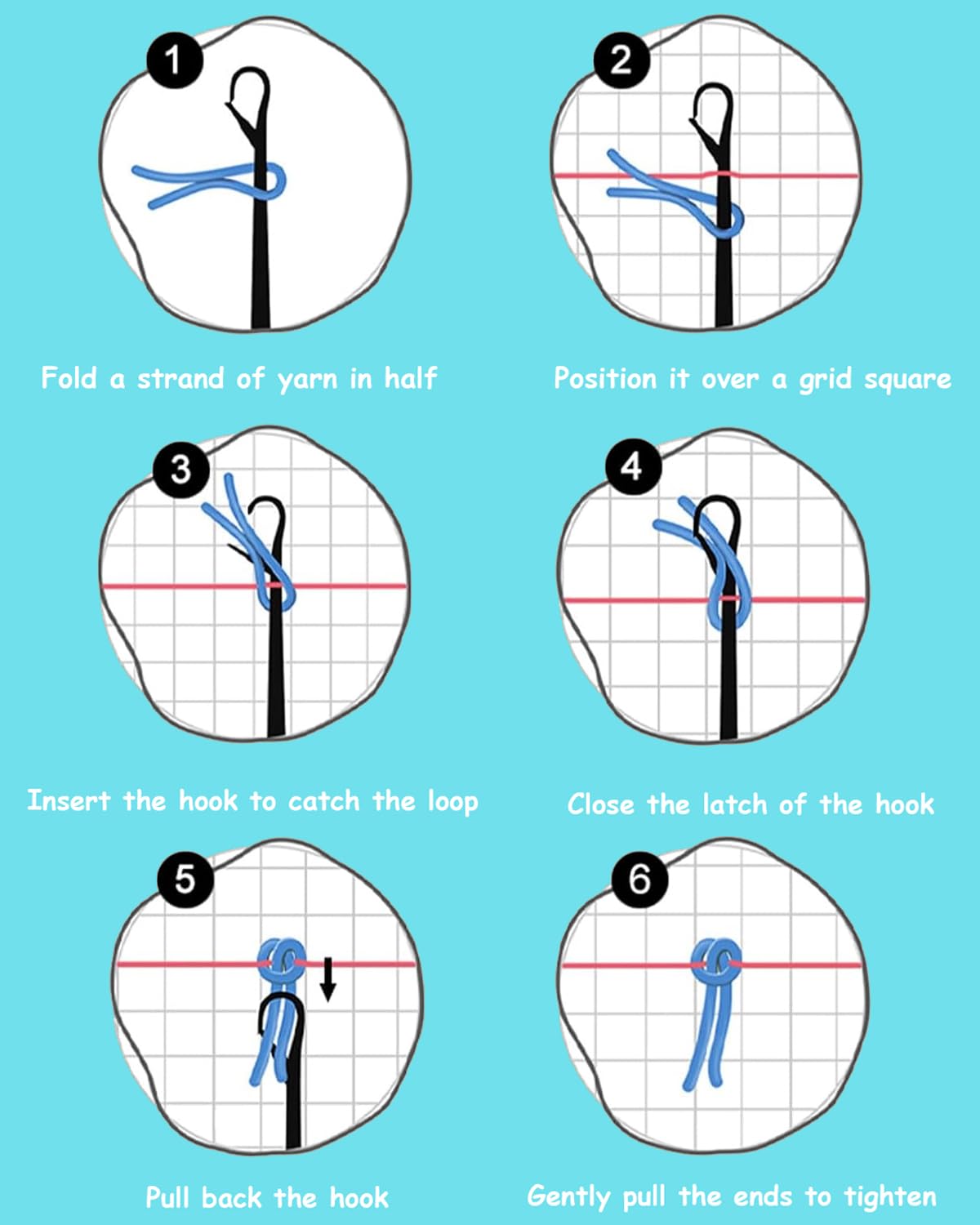 1

Fold a strand of yarn in half

2

Position it over a grid square

3

Insert the hook to catch the loop

4

Close the latch of the hook

5

Pull back the hook

6

Gently pull the ends to tighten