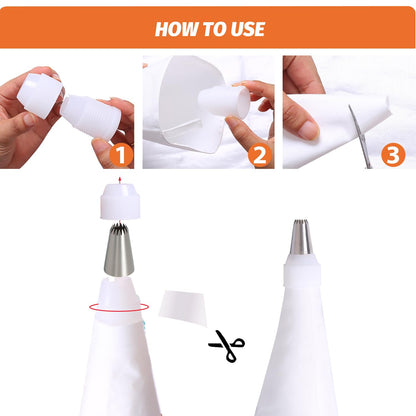 HOW TO USE

1

2

3