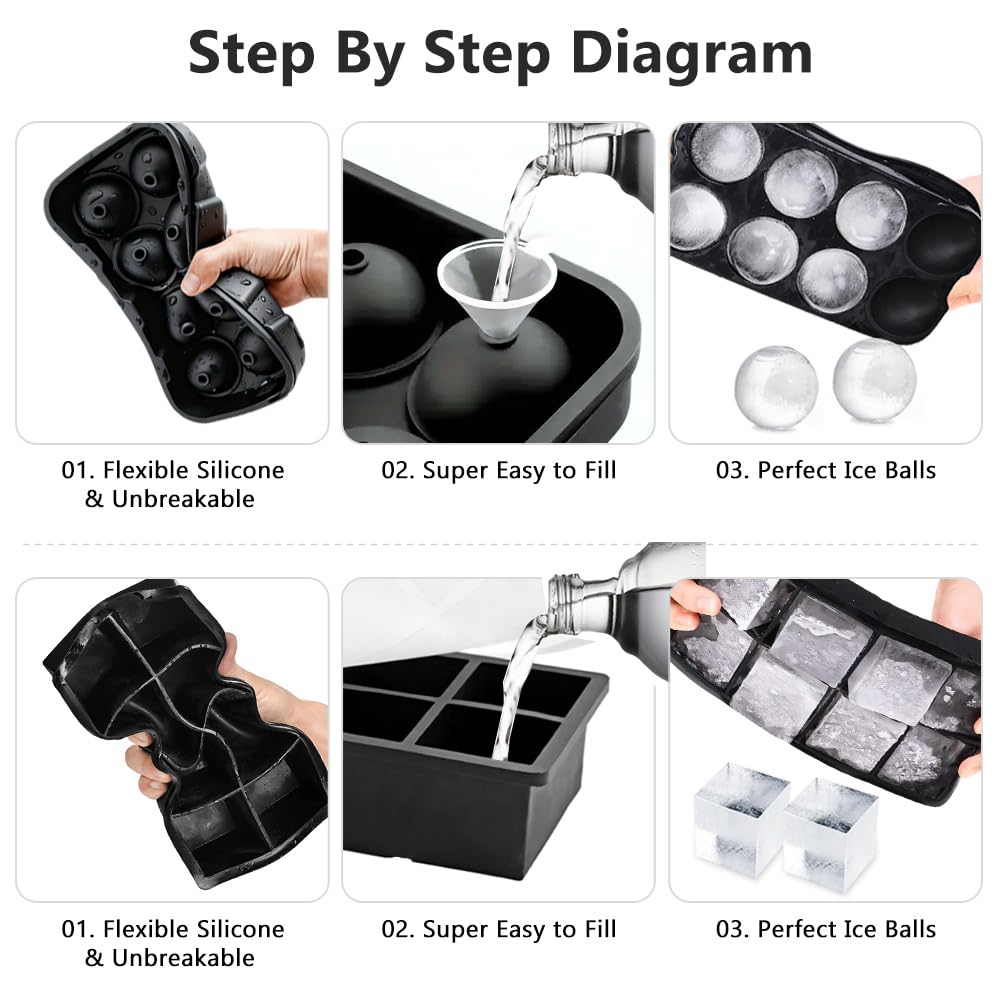 Step By Step Diagram

01. Flexible Silicone & Unbreakable

02. Super Easy to Fill

03. Perfect Ice Balls

01. Flexible Silicone & Unbreakable

02. Super Easy to Fill

03. Perfect Ice Balls