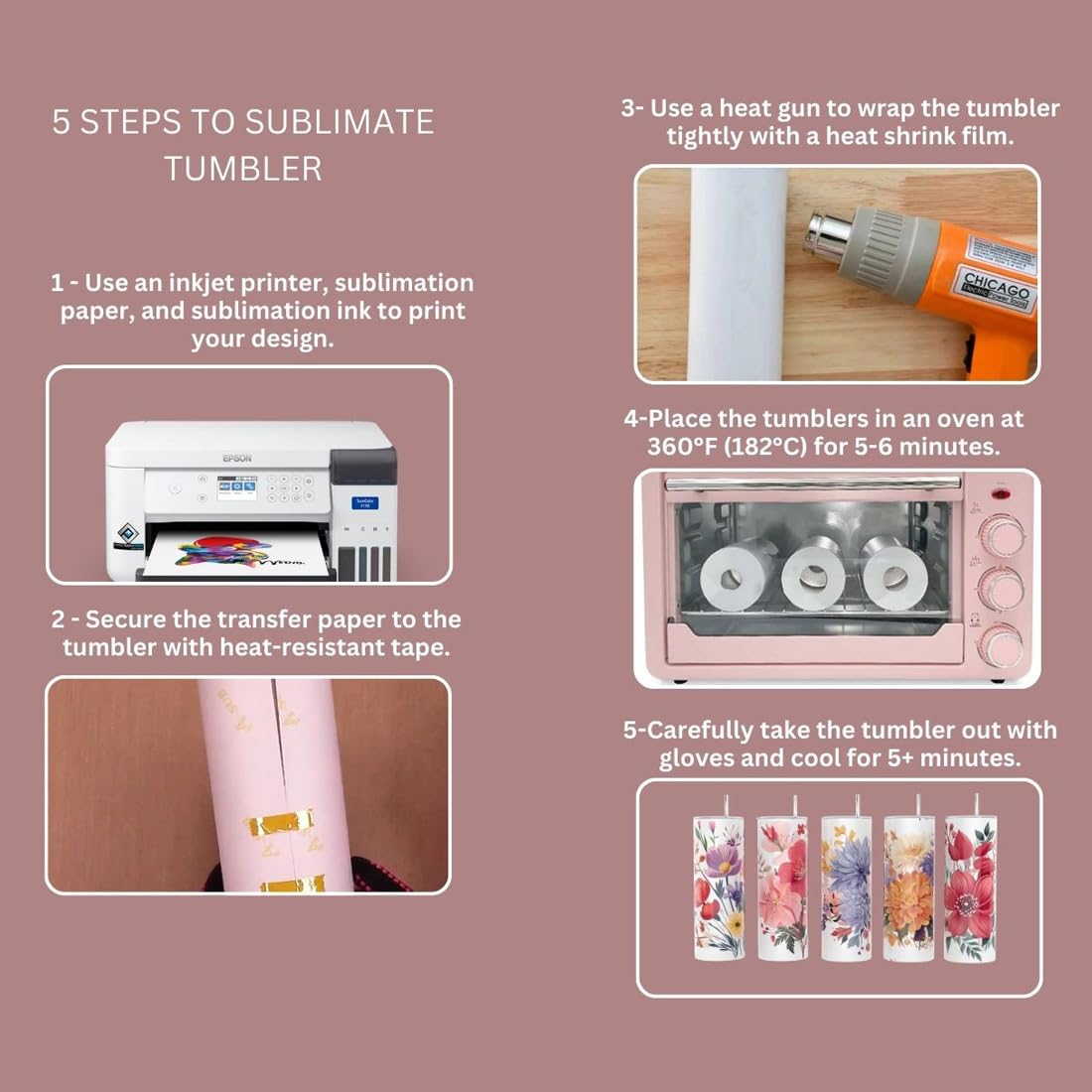 5 STEPS TO SUBLIMATE TUMBLER

1 - Use an inkjet printer, sublimation paper, and sublimation ink to print your design.

EPSON

2 - Secure the transfer paper to the tumbler with heat-resistant tape.

3- Use a heat gun to wrap the tumbler tightly with a heat shrink film.

CHICAGO Electric Power Tools

4-Place the tumblers in an oven at 360°F (182°C) for 5-6 minutes.

5-Carefully take the tumbler out with gloves and cool for 5+ minutes.