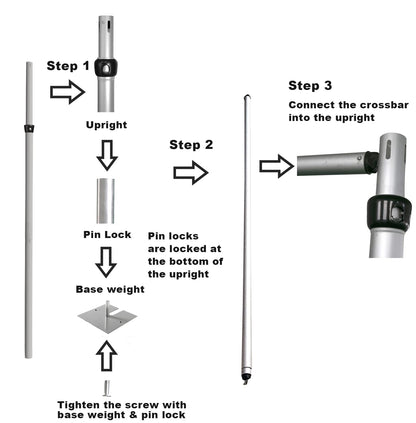 Step 1

Upright

Pin Lock

Pin locks are locked at the bottom of the upright

Base weight

Tighten the screw with base weight & pin lock

Step 2

Step 3

Connect the crossbar into the upright