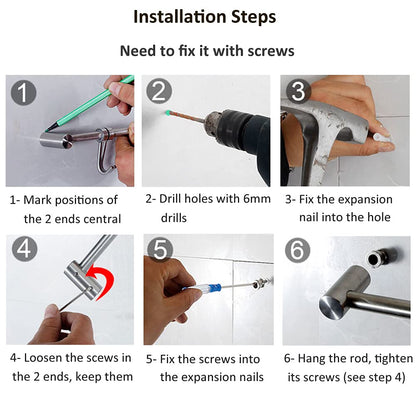 Installation Steps

Need to fix it with screws

1

1- Mark positions of the 2 ends central

2

2- Drill holes with 6mm drills

3

3- Fix the expansion nail into the hole

4

4- Loosen the scews in the 2 ends, keep them

5

5- Fix the screws into the expansion nails

6

6- Hang the rod, tighten its screws (see step 4)