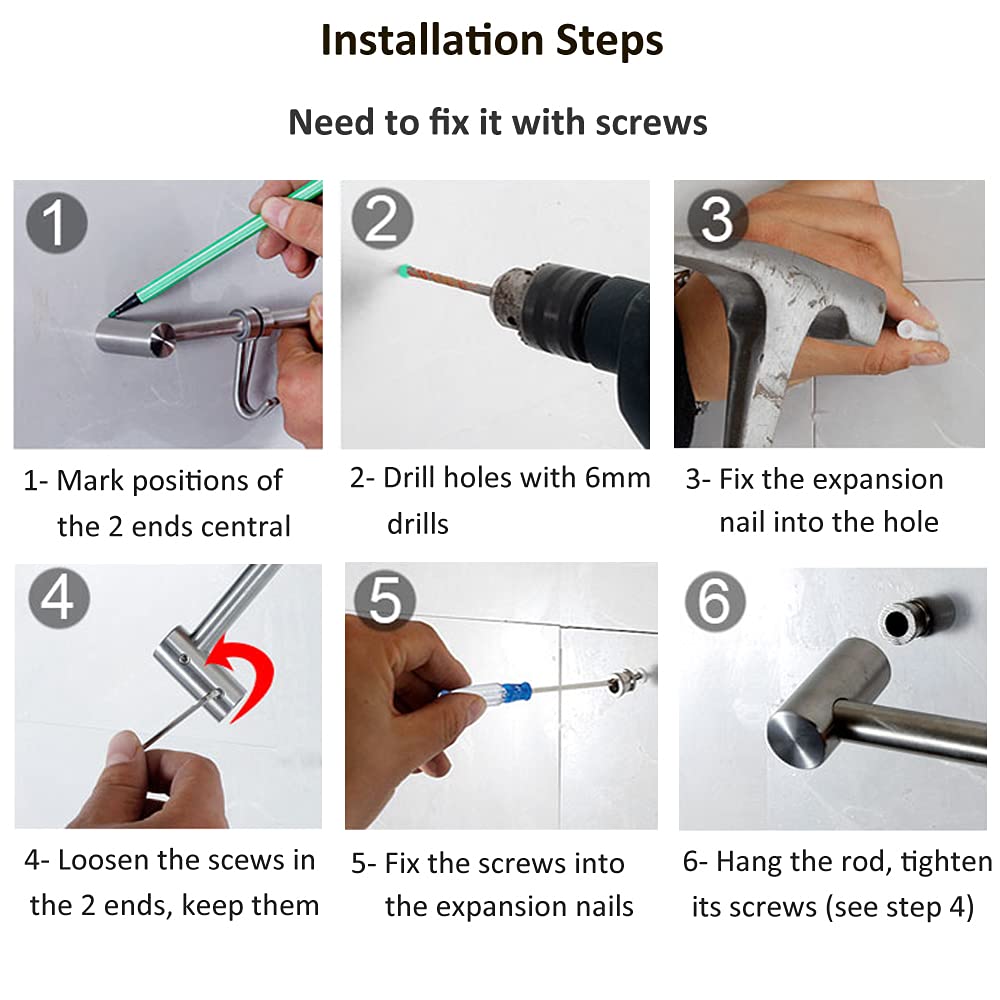 Installation Steps

Need to fix it with screws

1

2

3

1- Mark positions of the 2 ends central

2- Drill holes with 6mm drills

3- Fix the expansion nail into the hole

4

5

6

4- Loosen the scews in the 2 ends, keep them

5- Fix the screws into the expansion nails

6- Hang the rod, tighten its screws (see step 4)