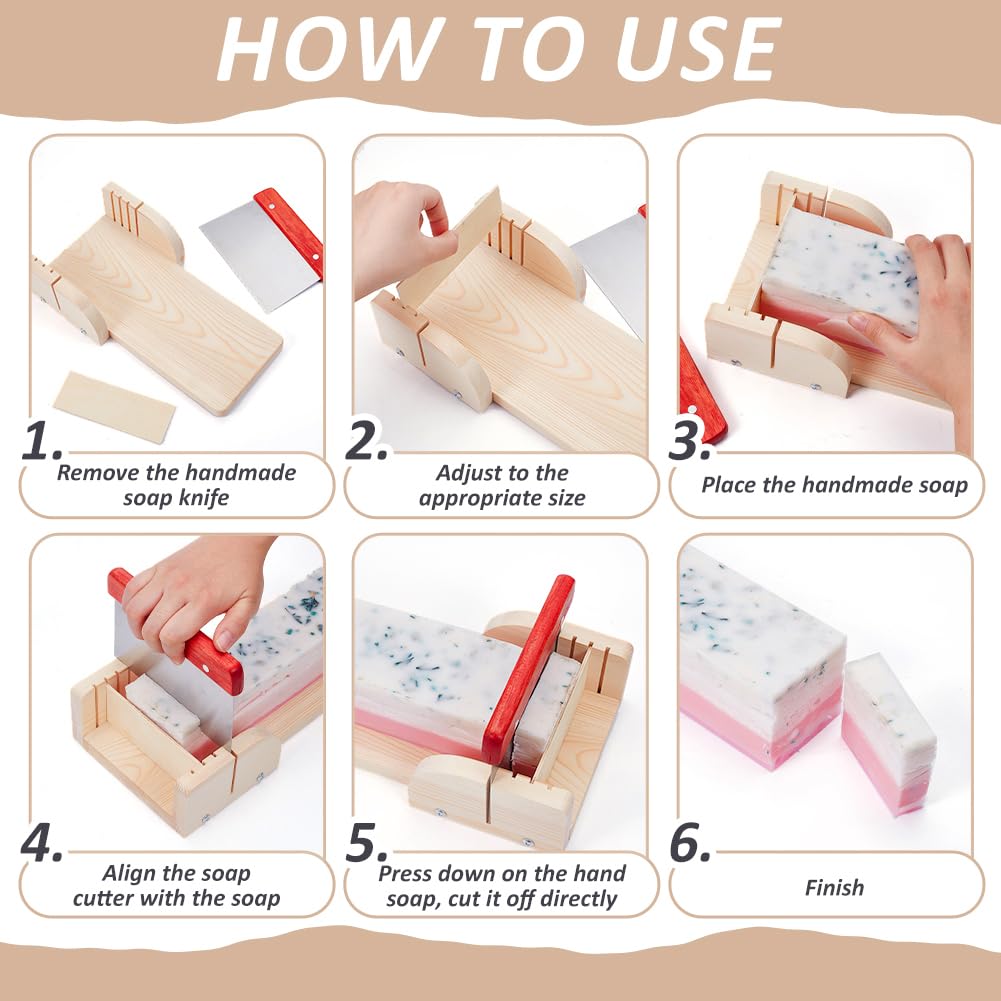 HOW TO USE

1.
Remove the handmade soap knife

2.
Adjust to the appropriate size

3.
Place the handmade soap

4.
Align the soap cutter with the soap

5.
Press down on the hand soap, cut it off directly

6.
Finish