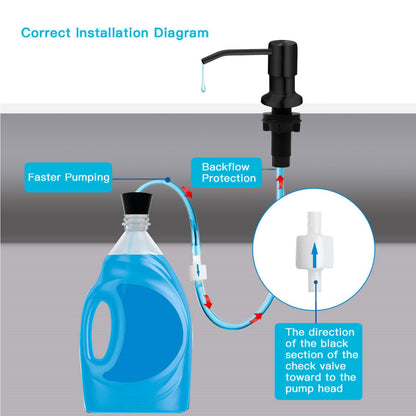 Correct Installation Diagram

Faster Pumping

Backflow Protection

The direction of the black section of the check valve toward to the pump head