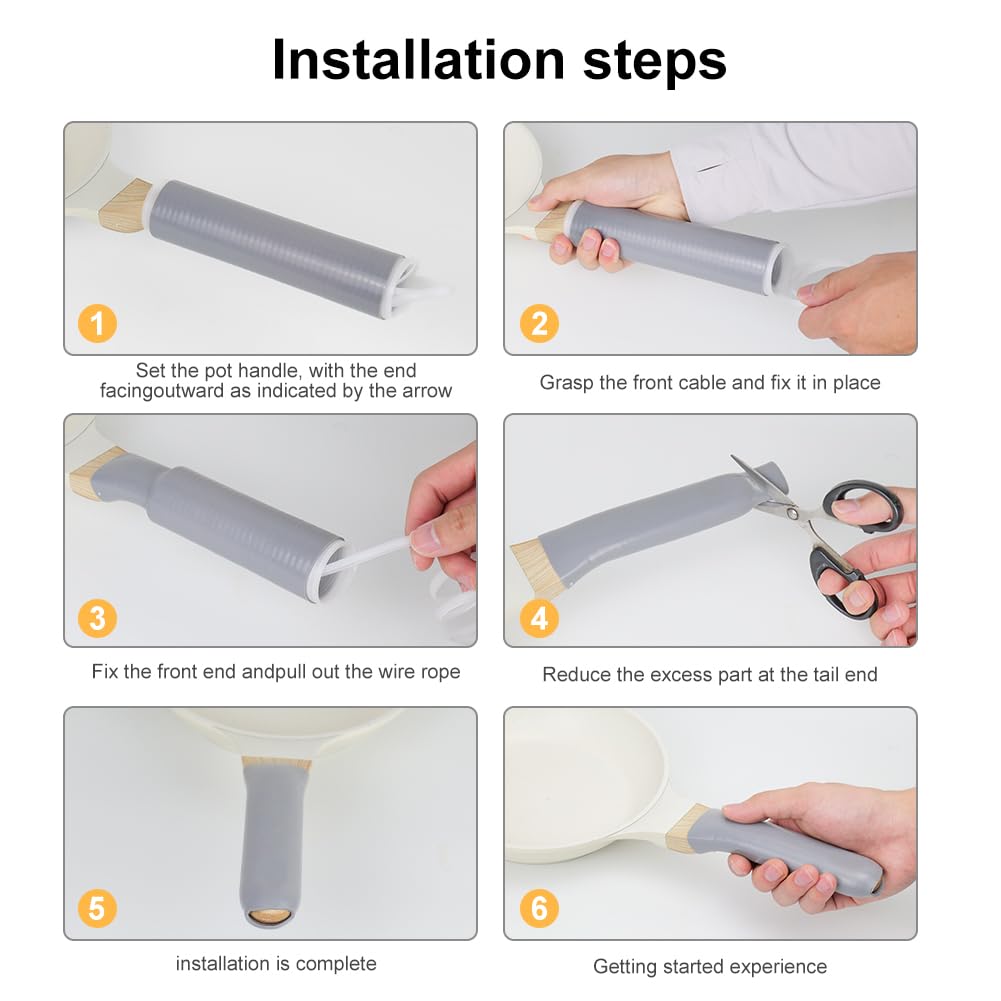 Installation steps

1

Set the pot handle, with the end facingoutward as indicated by the arrow

2

Grasp the front cable and fix it in place

3

Fix the front end andpull out the wire rope

4

Reduce the excess part at the tail end

5

installation is complete

6

Getting started experience