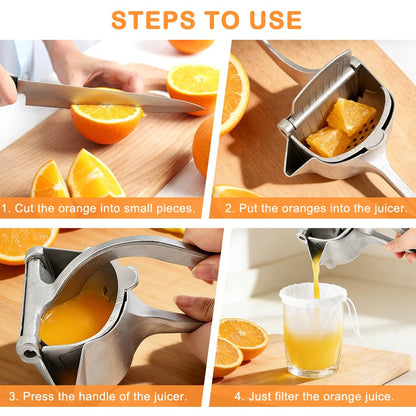 STEPS TO USE

1. Cut the orange into small pieces.

2. Put the oranges into the juicer.

3. Press the handle of the juicer.

4. Just filter the orange juice.