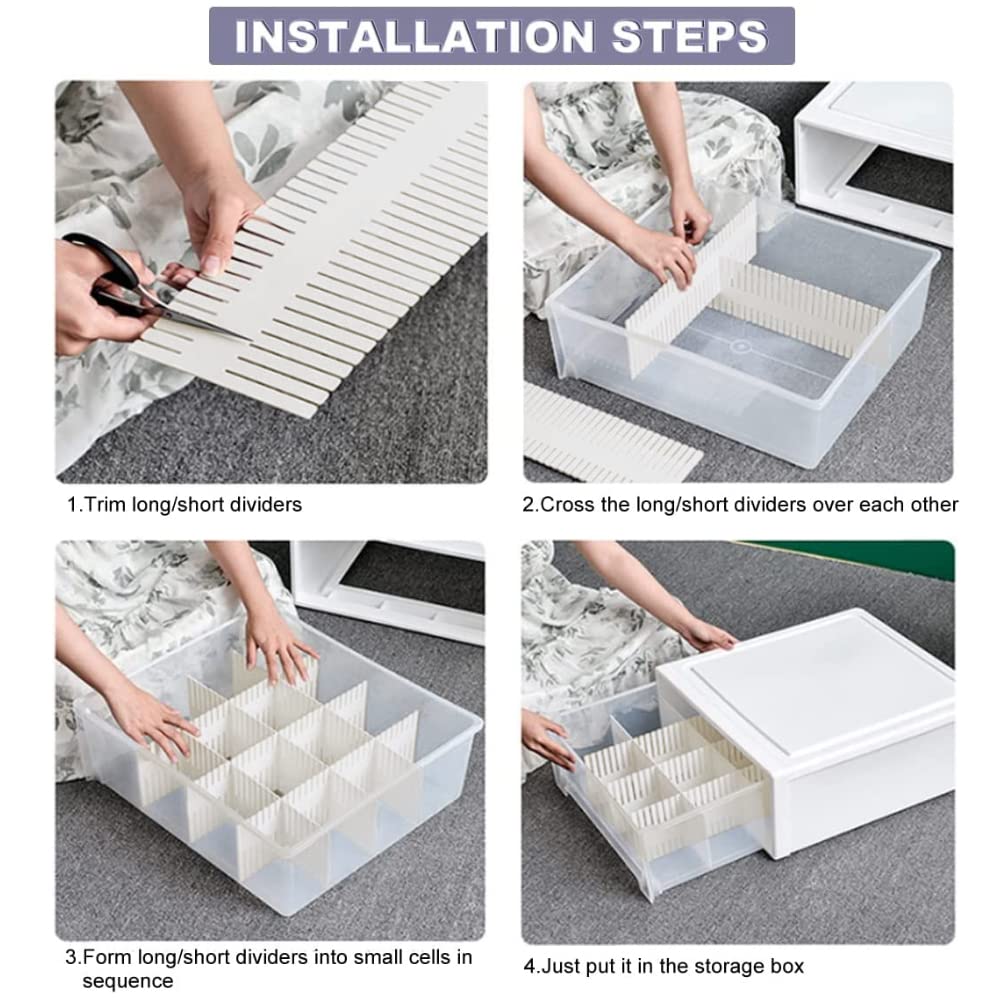 INSTALLATION STEPS

1.Trim long/short dividers

2.Cross the long/short dividers over each other

3.Form long/short dividers into small cells in sequence

4.Just put it in the storage box