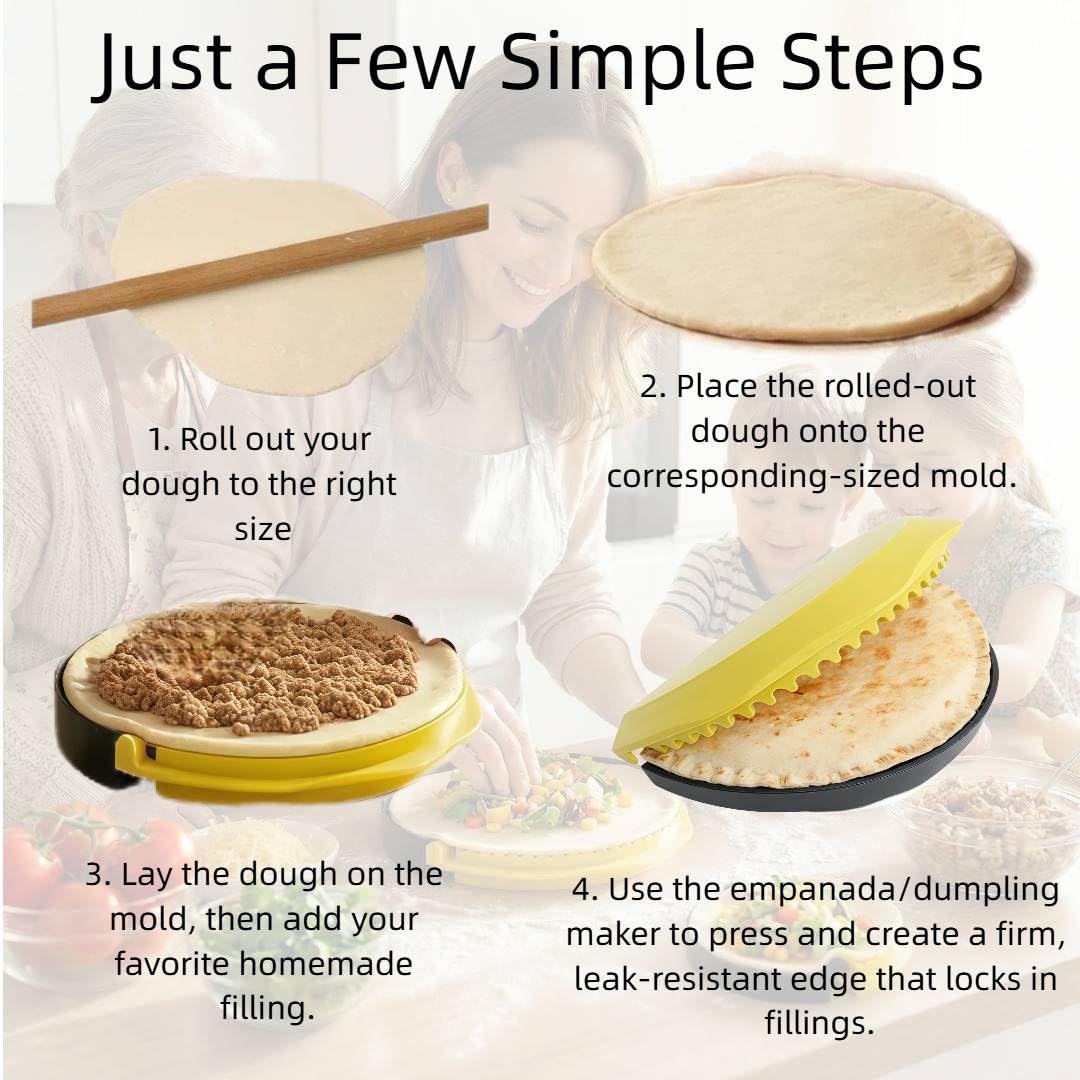 Just a Few Simple Steps

1. Roll out your dough to the right size

2. Place the rolled-out dough onto the corresponding-sized mold.

3. Lay the dough on the mold, then add your favorite homemade filling.

4. Use the empanada/dumpling maker to press and create a firm, leak-resistant edge that locks in fillings.