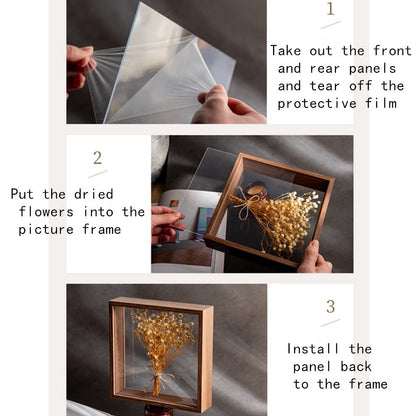 1

Take out the front and rear panels and tear off the protective film

2

Put the dried flowers into the picture frame

3

Install the panel back to the frame