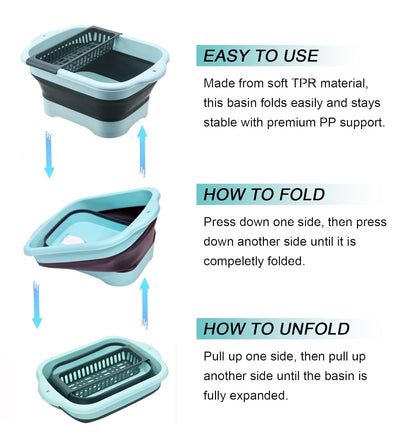 EASY TO USE

Made from soft TPR material, this basin folds easily and stays stable with premium PP support.

HOW TO FOLD

Press down one side, then press down another side until it is compeletly folded.

HOW TO UNFOLD

Pull up one side, then pull up another side until the basin is fully expanded.