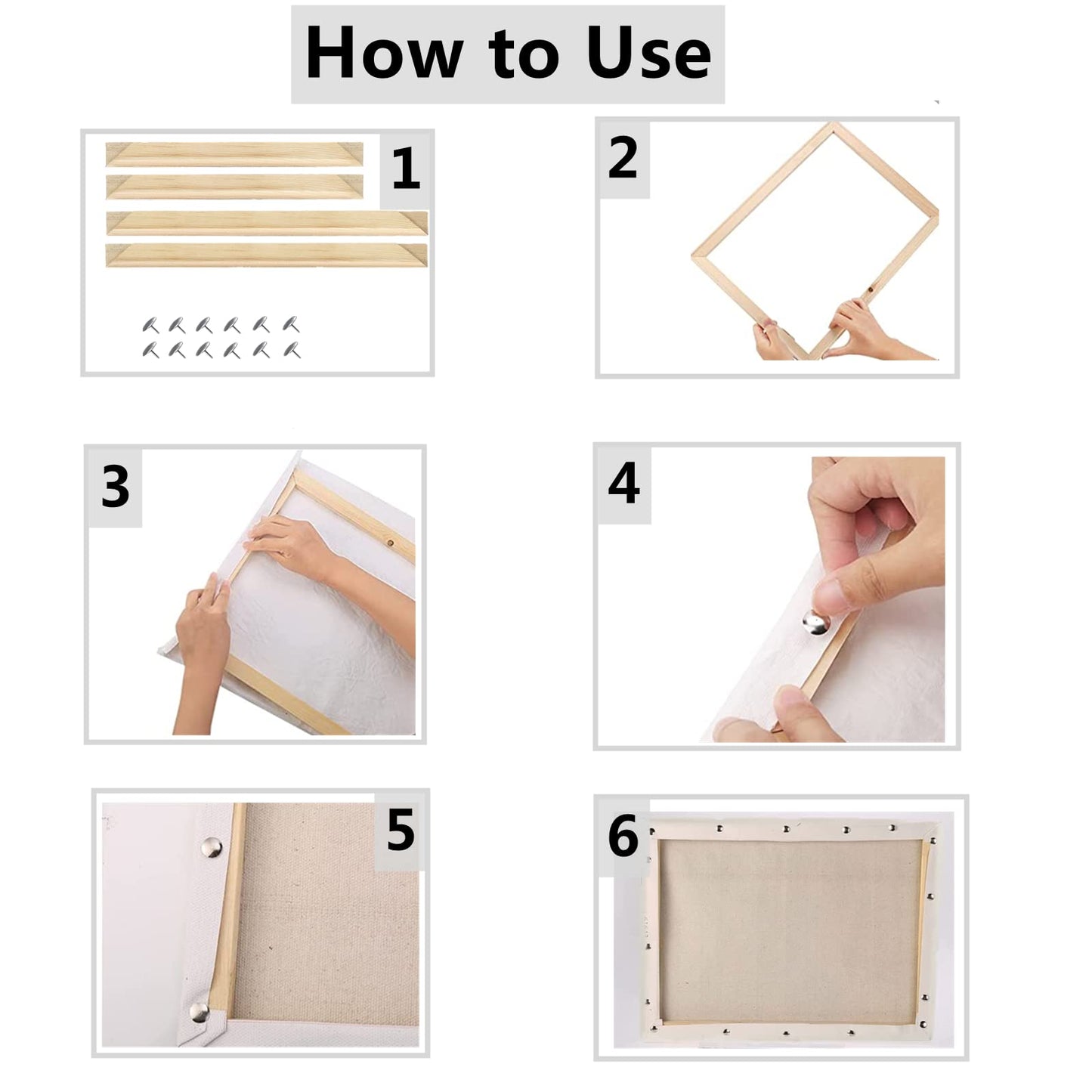 How to Use

1

2

3

4

5

6