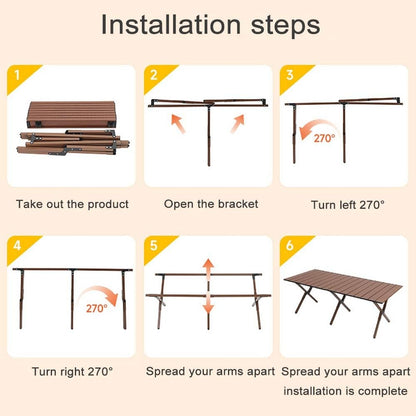 Installation steps

1

Take out the product

2

Open the bracket

3

270°

Turn left 270°

4

270°

Turn right 270°

5

Spread your arms apart

6

Spread your arms apart installation is complete