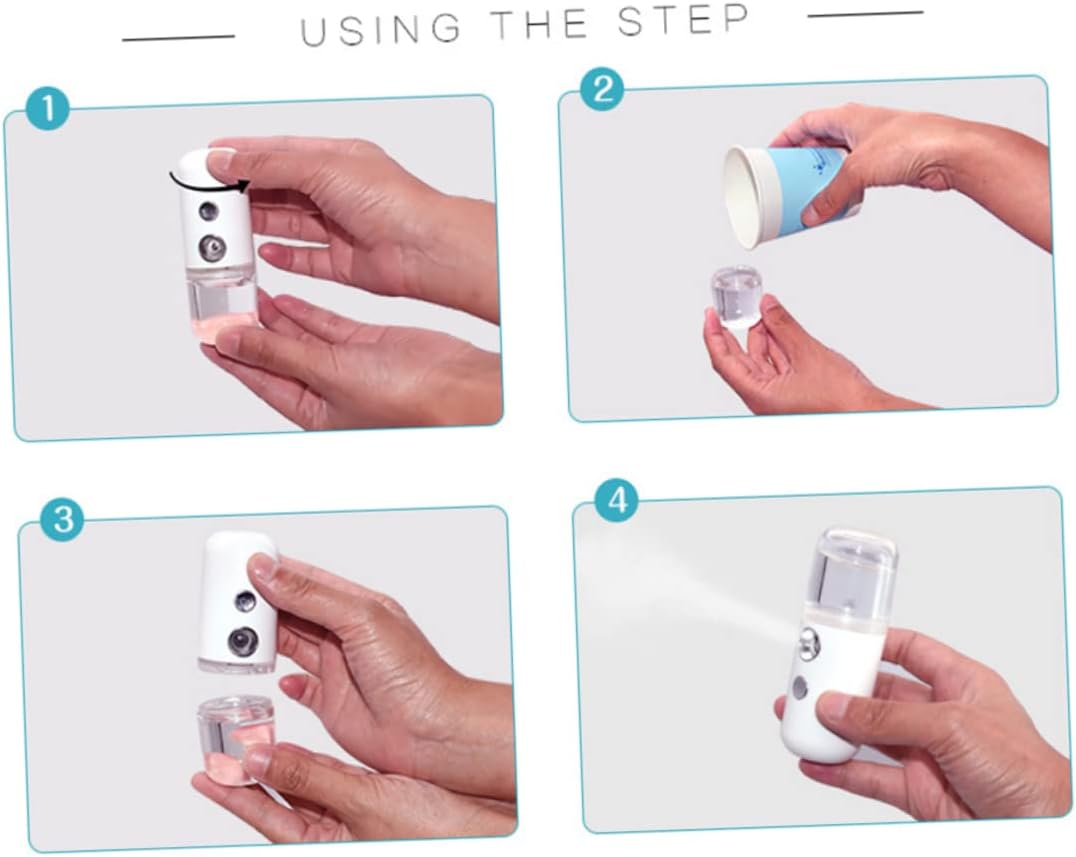 USING THE STEP

1

2

3

4