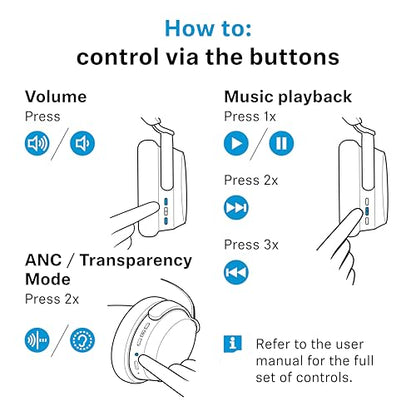 How to:
control via the buttons

Volume
Press

ANC / Transparency Mode
Press 2x

Music playback
Press 1x

Press 2x

Press 3x

Refer to the user manual for the full set of controls.