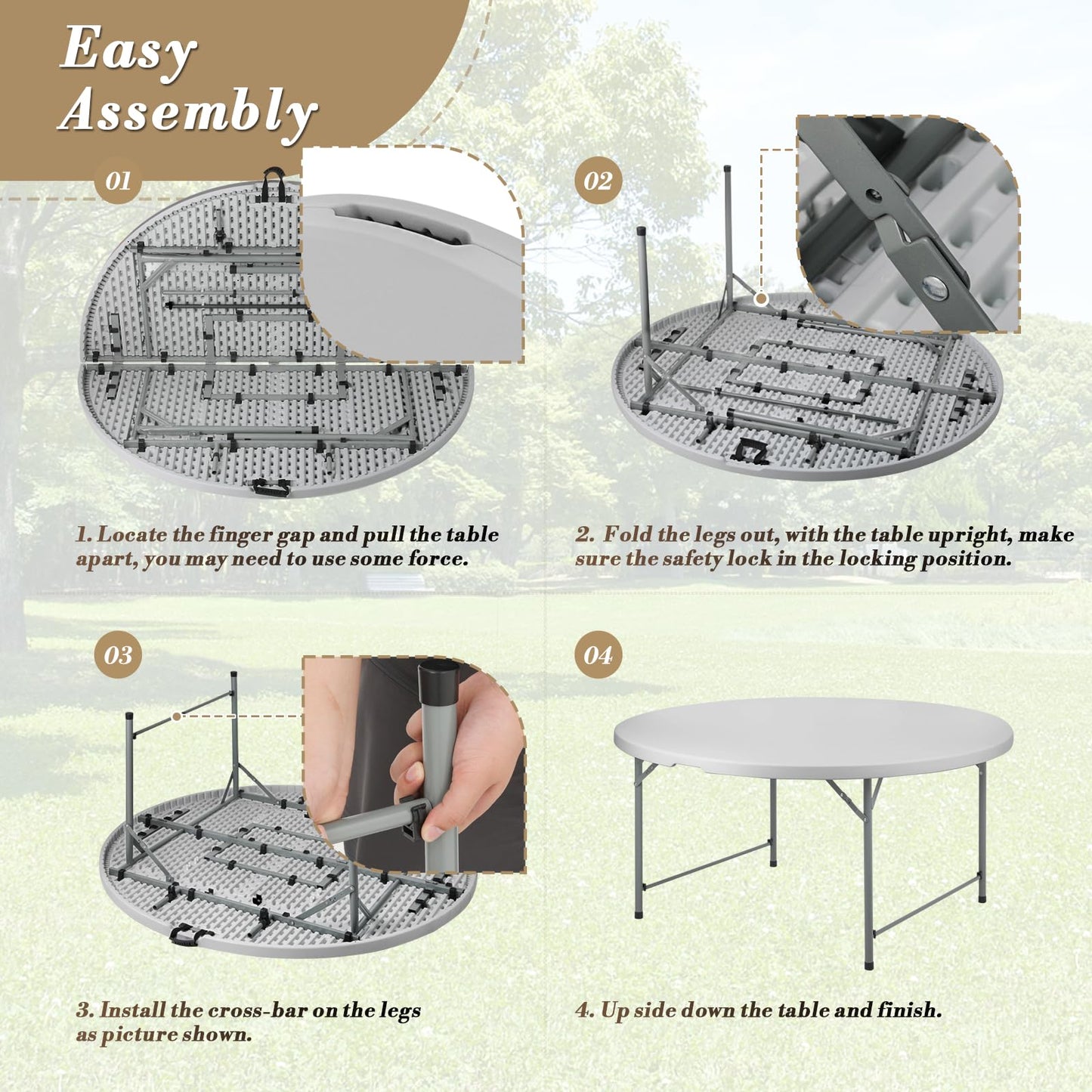 Easy Assembly

01

1. Locate the finger gap and pull the table apart, you may need to use some force.

02

2. Fold the legs out, with the table upright, make sure the safety lock in the locking position.

03

3. Install the cross-bar on the legs as picture shown.

04

4. Up side down the table and finish.