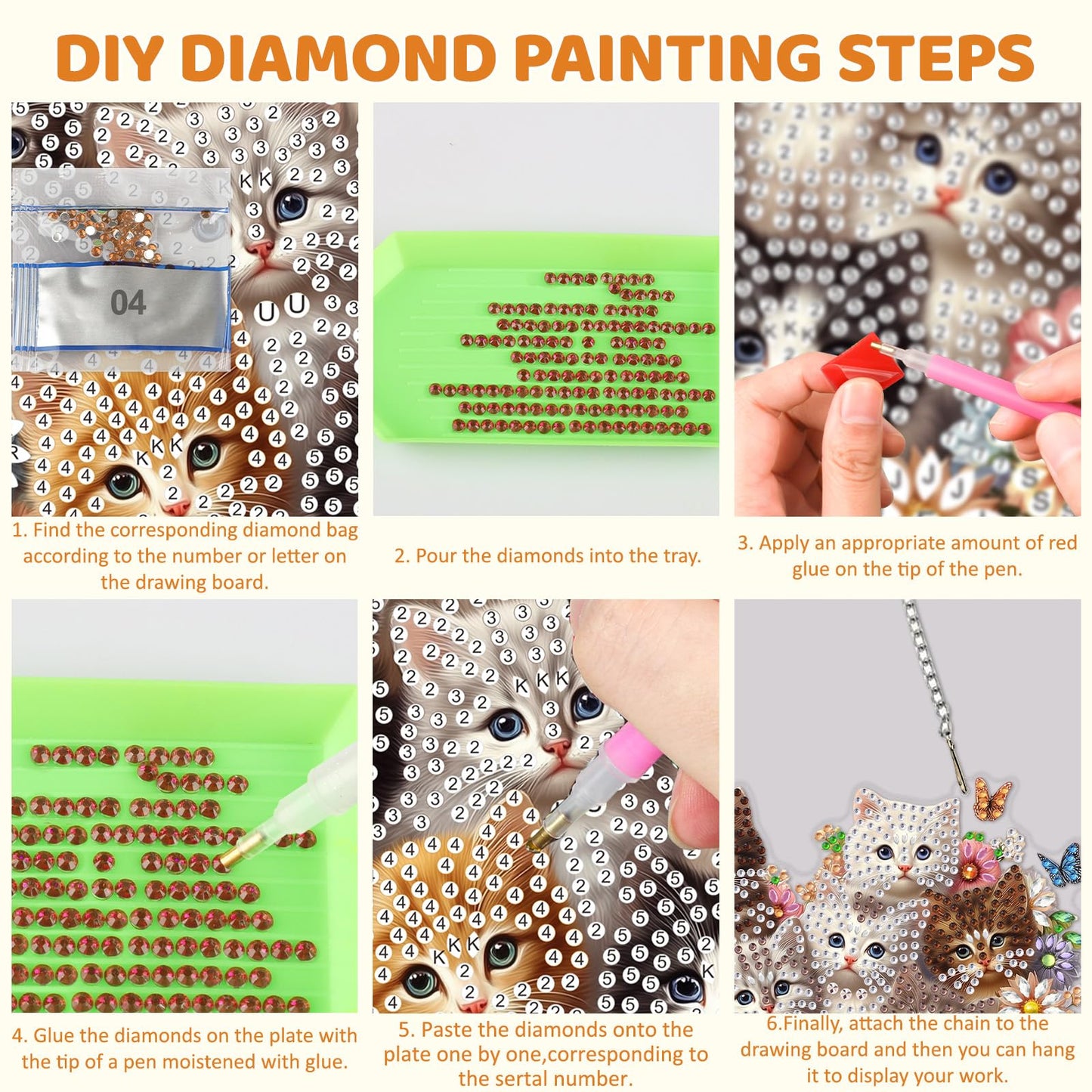 DIY DIAMOND PAINTING STEPS

04

1. Find the corresponding diamond bag according to the number or letter on the drawing board.

2. Pour the diamonds into the tray.

3. Apply an appropriate amount of red glue on the tip of the pen.

4. Glue the diamonds on the plate with the tip of a pen moistened with glue.

5. Paste the diamonds onto the plate one by one,corresponding to the sertal number.

6.Finally, attach the chain to the drawing board and then you can hang it to display your work.