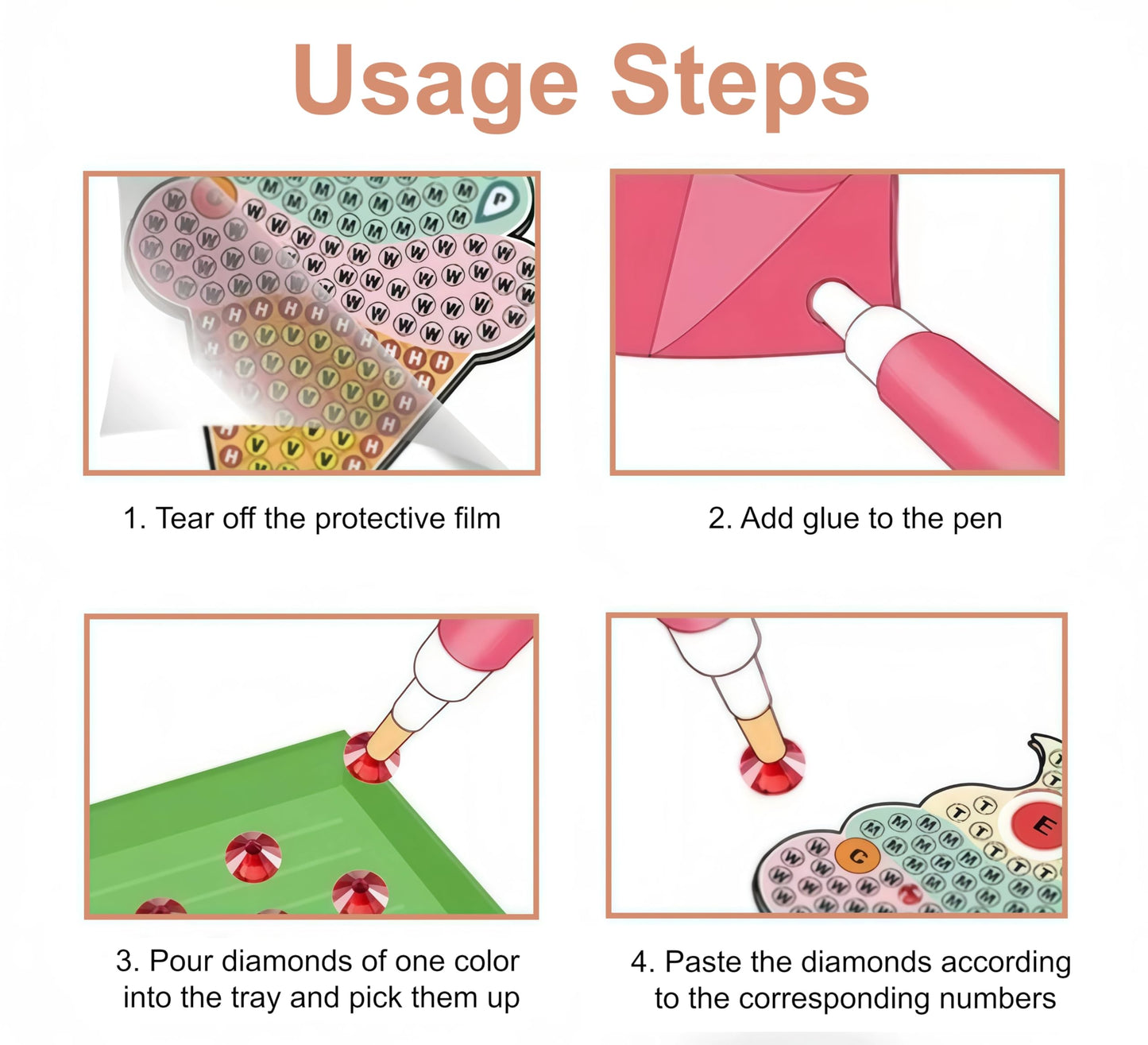 Usage Steps

1. Tear off the protective film

2. Add glue to the pen

3. Pour diamonds of one color into the tray and pick them up

4. Paste the diamonds according to the corresponding numbers