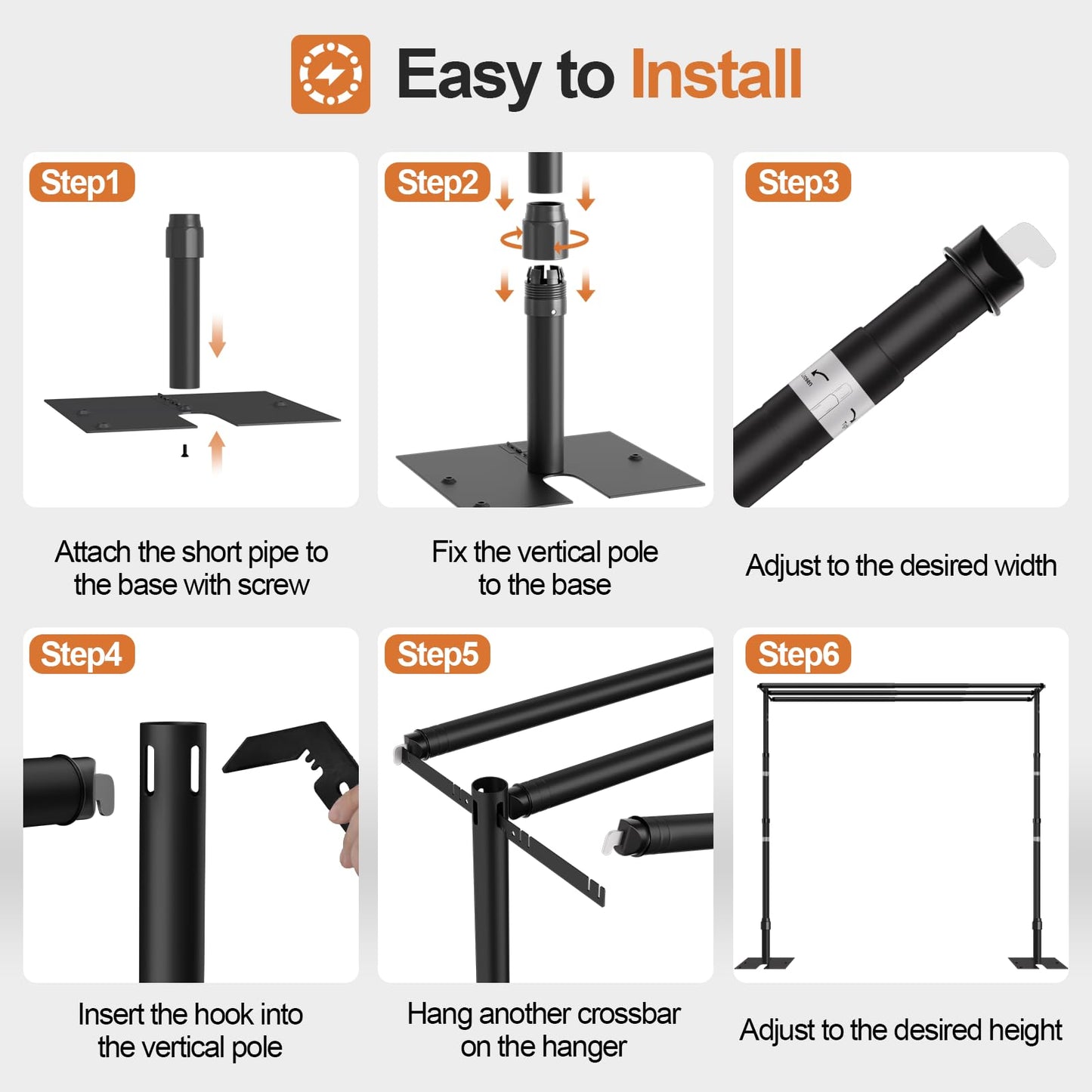 Easy to Install

Step1

Attach the short pipe to the base with screw

Step2

Fix the vertical pole to the base

Step3

Adjust to the desired width

Step4

Insert the hook into the vertical pole

Step5

Hang another crossbar on the hanger

Step6

Adjust to the desired height