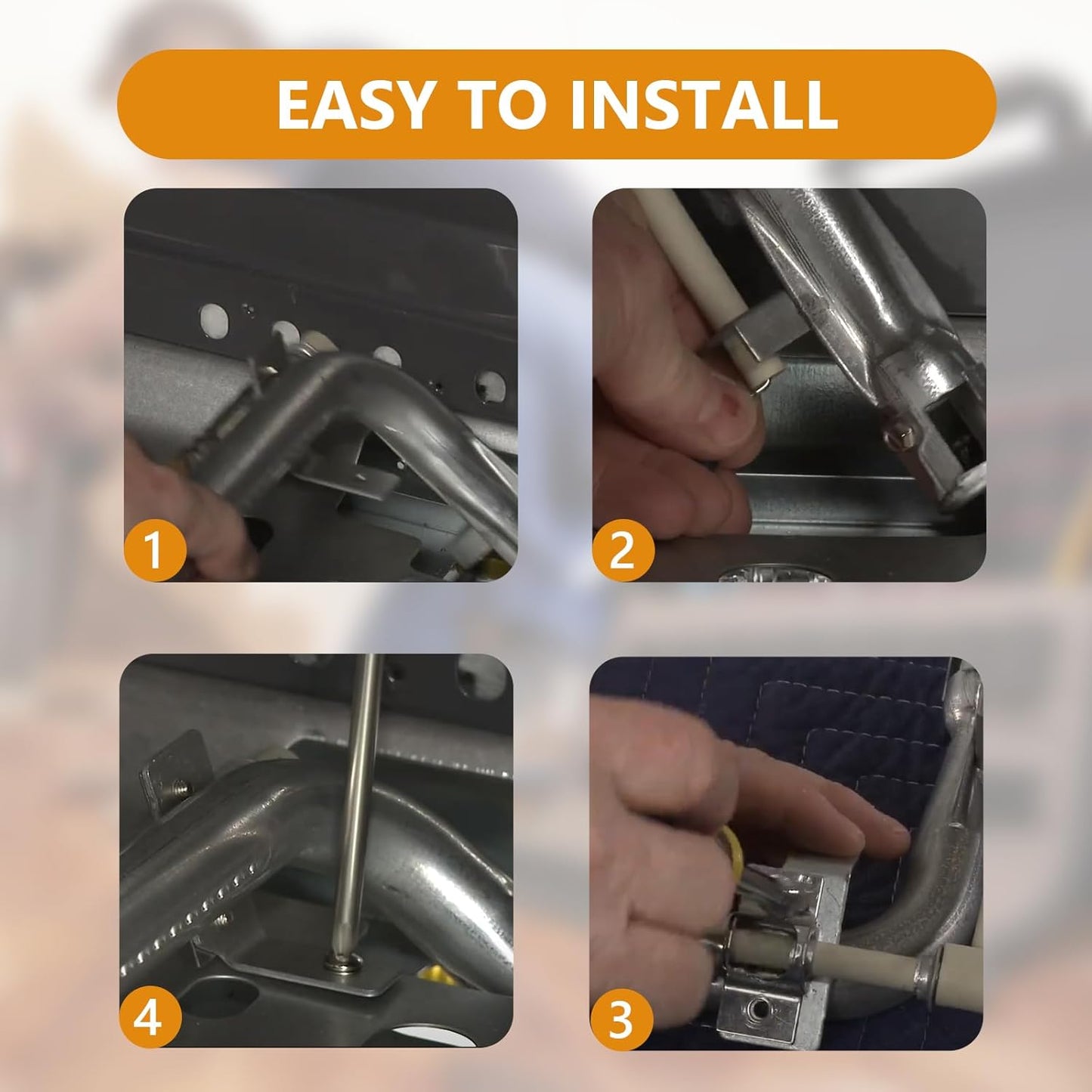 EASY TO INSTALL

1

2

4

3