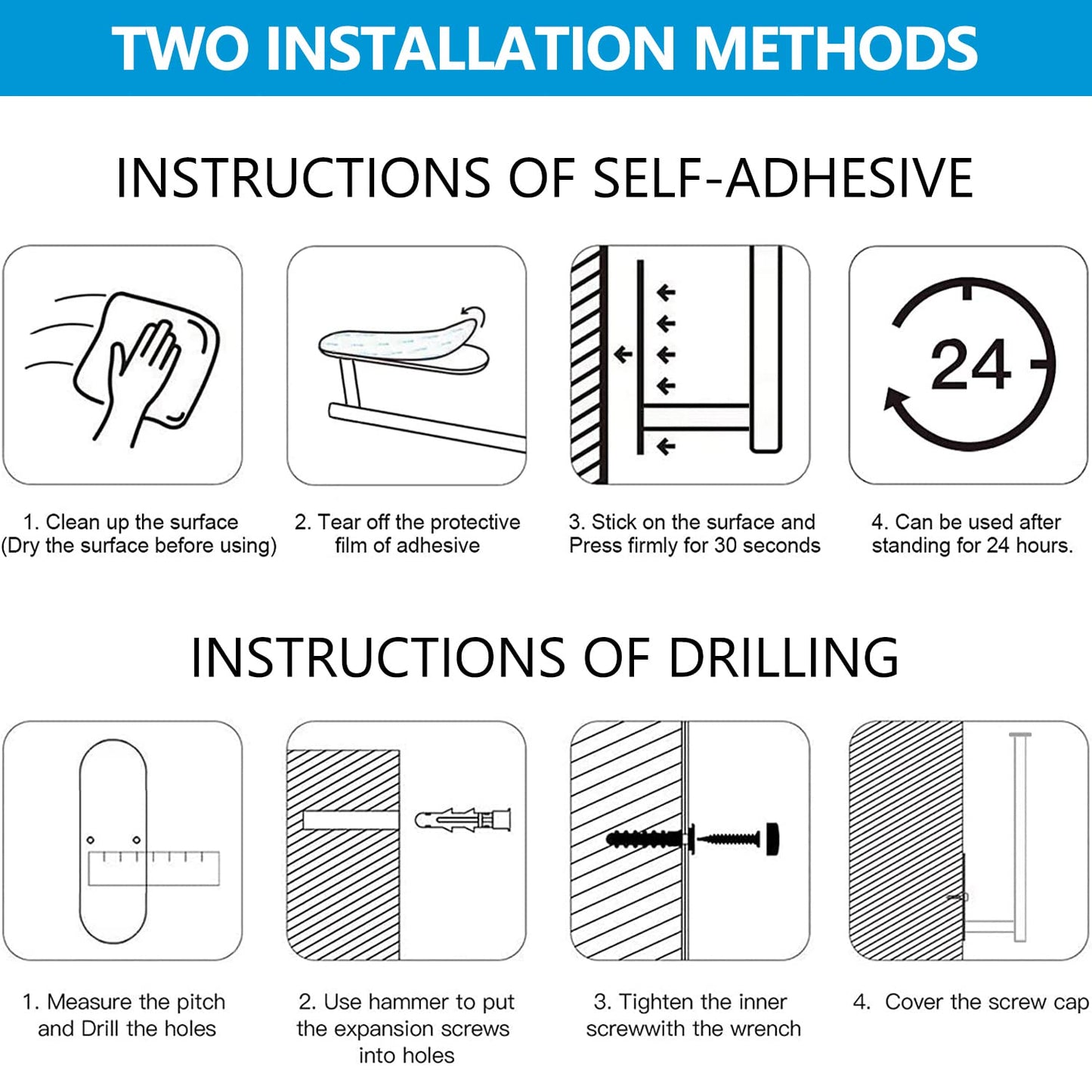 TWO INSTALLATION METHODS

INSTRUCTIONS OF SELF-ADHESIVE

24

1. Clean up the surface (Dry the surface before using)

2. Tear off the protective film of adhesive

3. Stick on the surface and Press firmly for 30 seconds

4. Can be used after standing for 24 hours.

INSTRUCTIONS OF DRILLING

1. Measure the pitch and Drill the holes

2. Use hammer to put the expansion screws into holes

3. Tighten the inner screwwith the wrench

4. Cover the screw cap