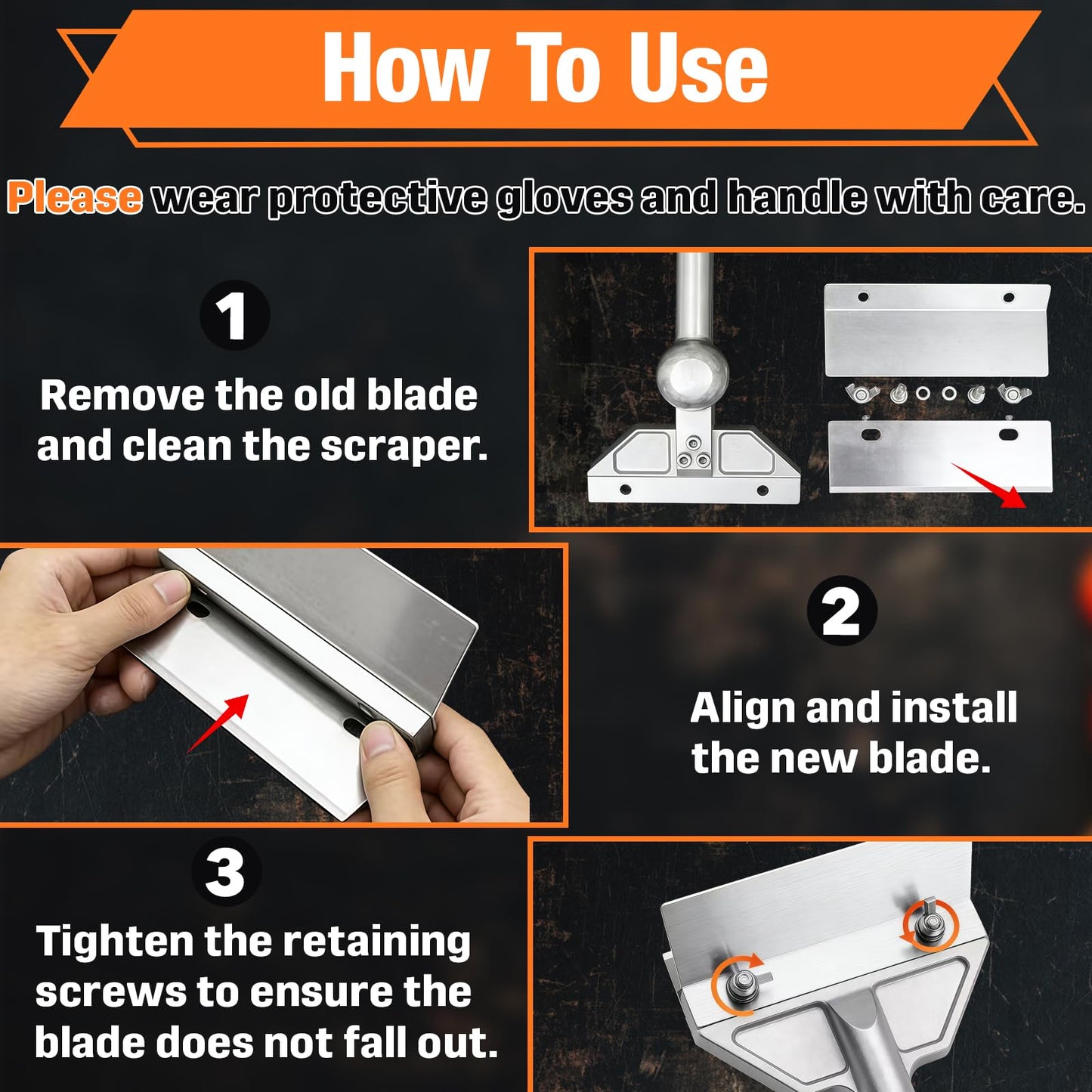 How To Use

Please wear protective gloves and handle with care.

1

Remove the old blade and clean the scraper.

2

Align and install the new blade.

3

Tighten the retaining screws to ensure the blade does not fall out.