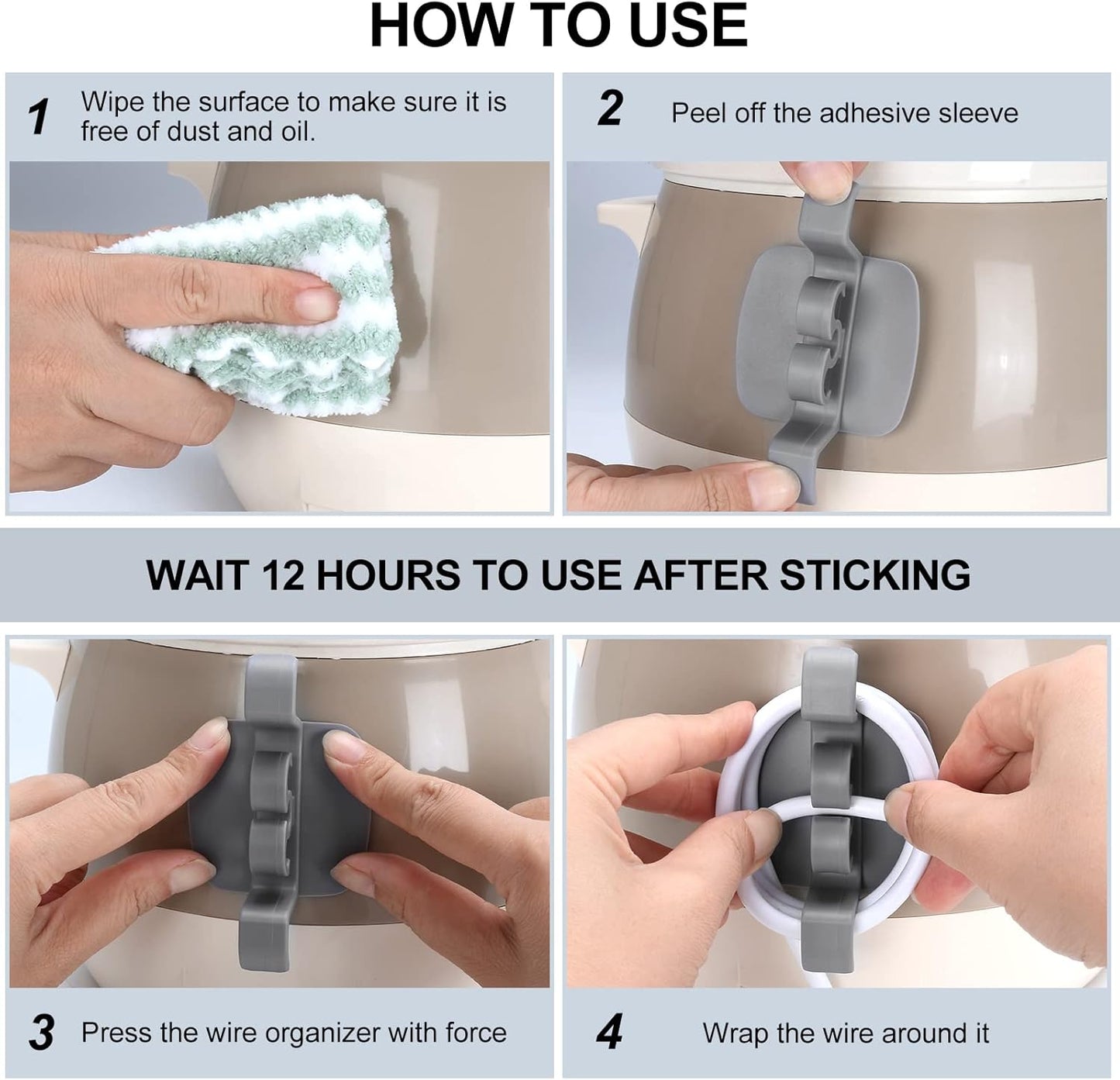 HOW TO USE

1 Wipe the surface to make sure it is free of dust and oil.

2 Peel off the adhesive sleeve

WAIT 12 HOURS TO USE AFTER STICKING

3 Press the wire organizer with force

4 Wrap the wire around it