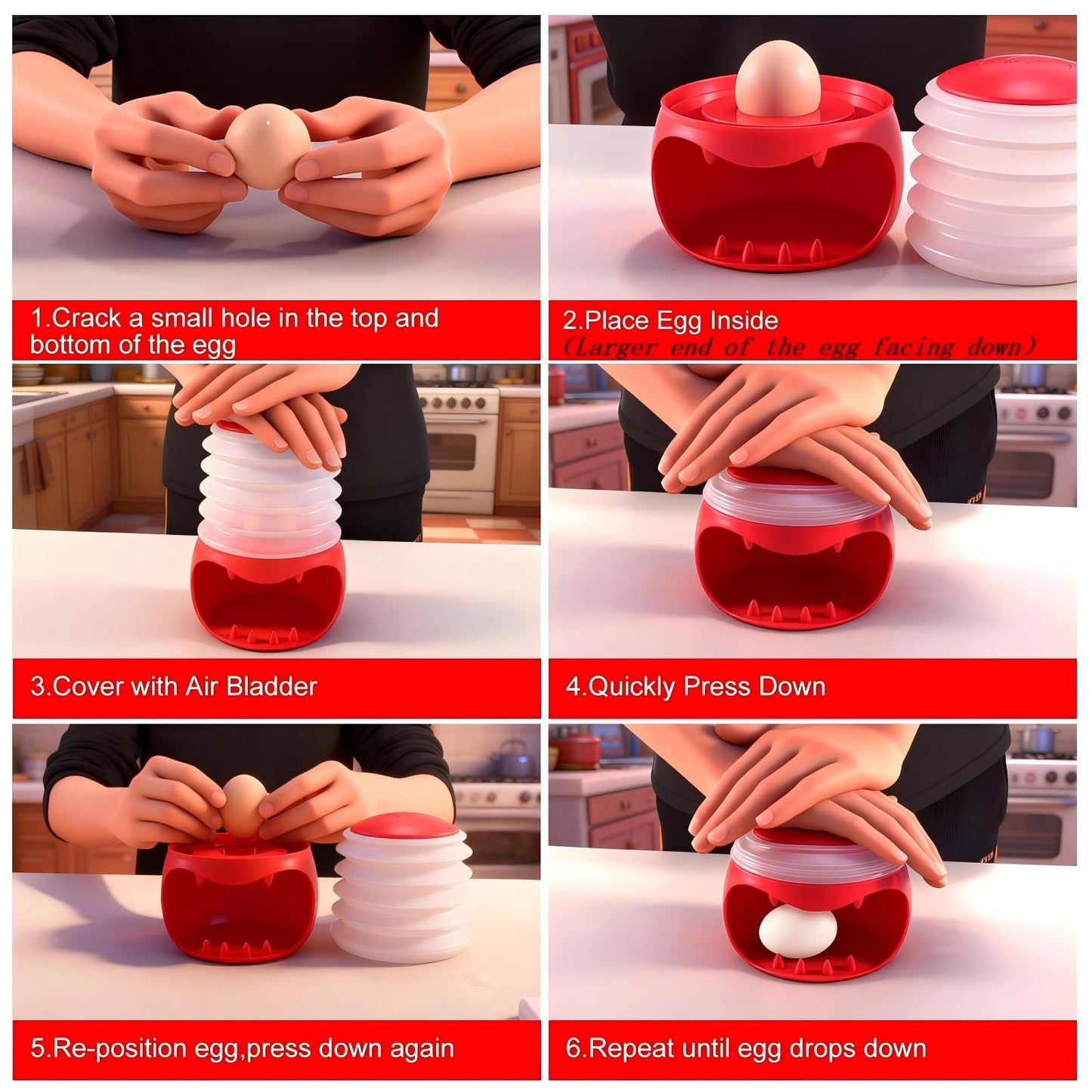 1.Crack a small hole in the top and bottom of the egg

2.Place Egg Inside
(Larger end of the egg facing down)

3.Cover with Air Bladder

4.Quickly Press Down

5.Re-position egg,press down again

6.Repeat until egg drops down