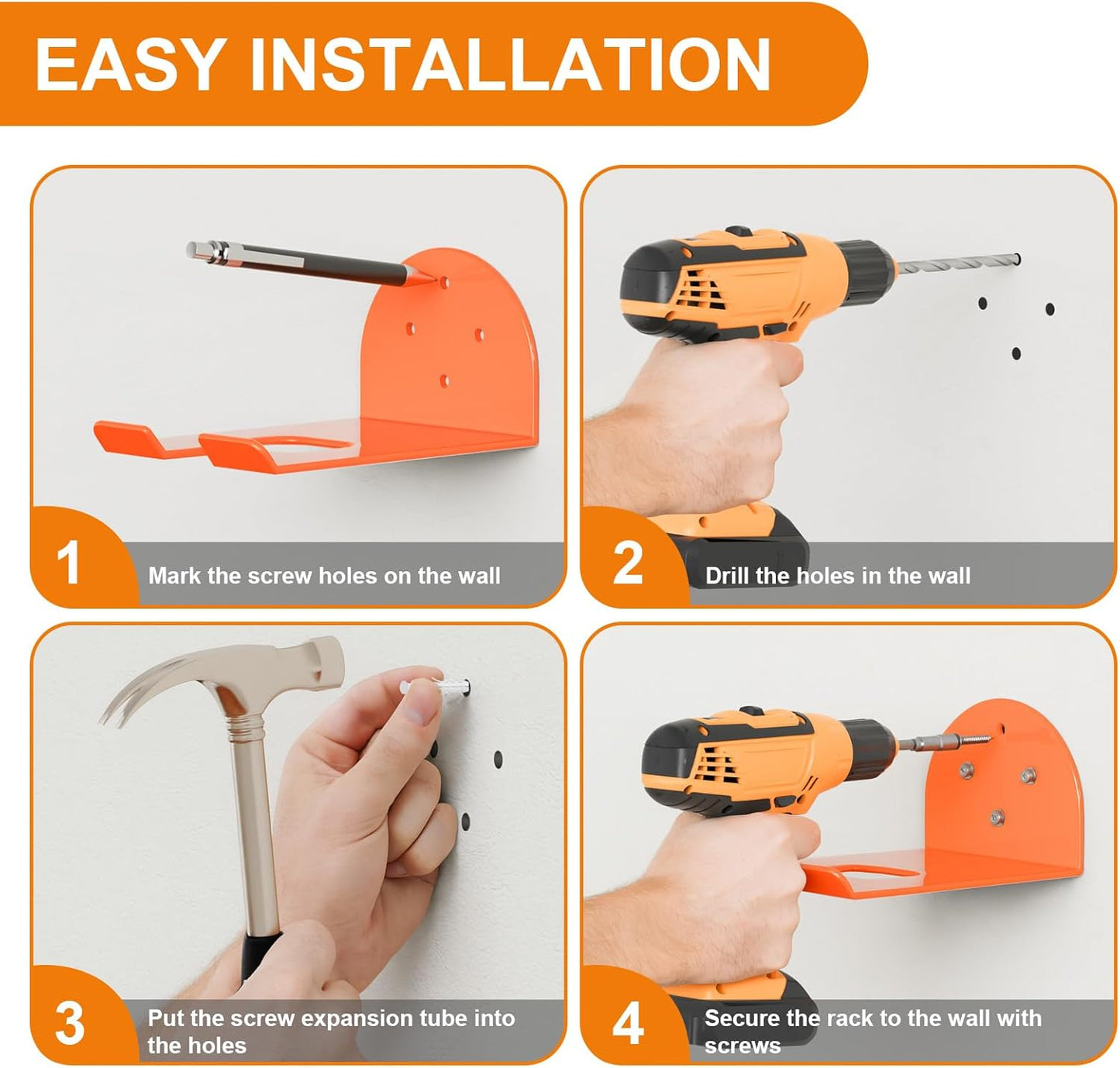 EASY INSTALLATION

1 Mark the screw holes on the wall

2 Drill the holes in the wall

3 Put the screw expansion tube into the holes

4 Secure the rack to the wall with screws