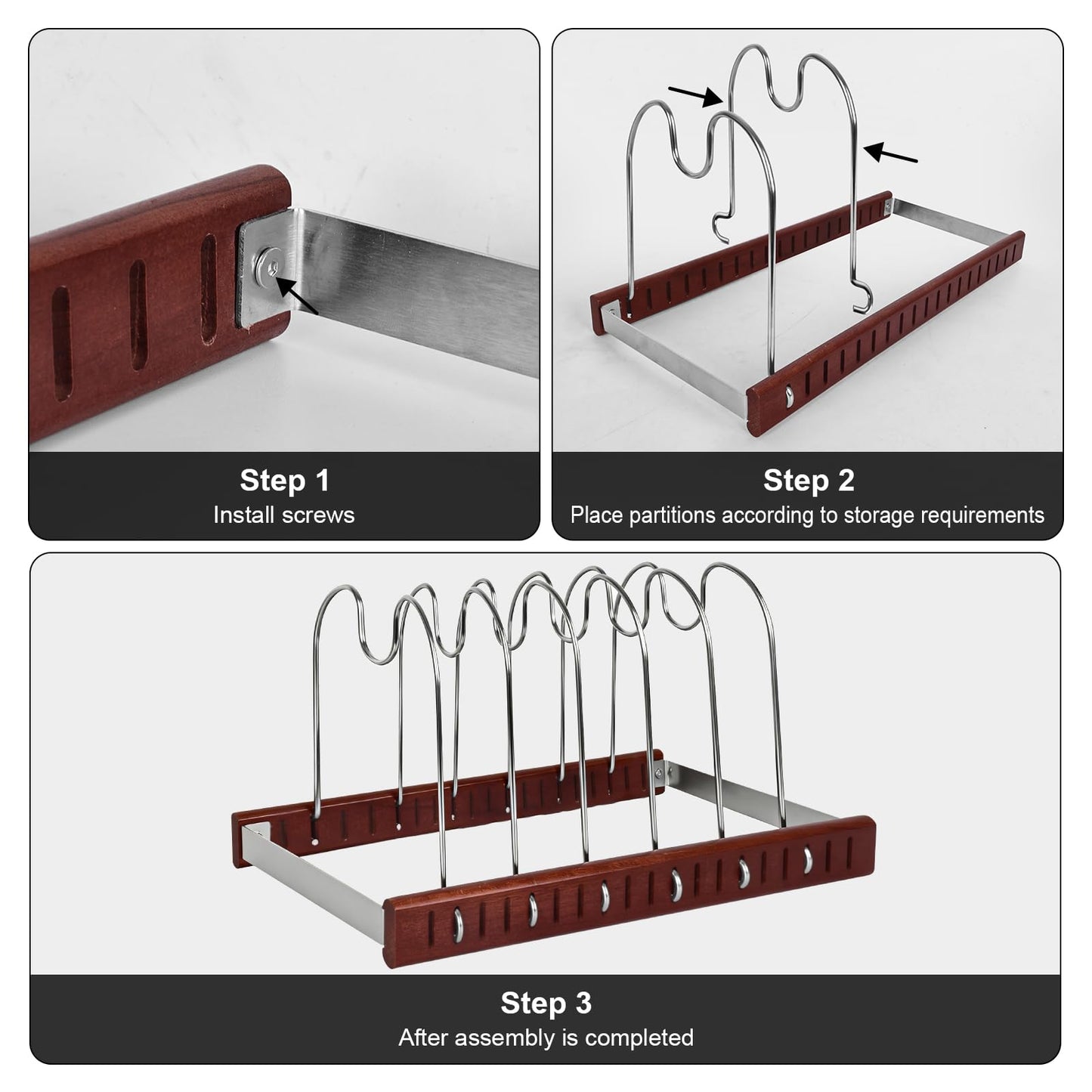 Step 1
Install screws

Step 2
Place partitions according to storage requirements

Step 3
After assembly is completed