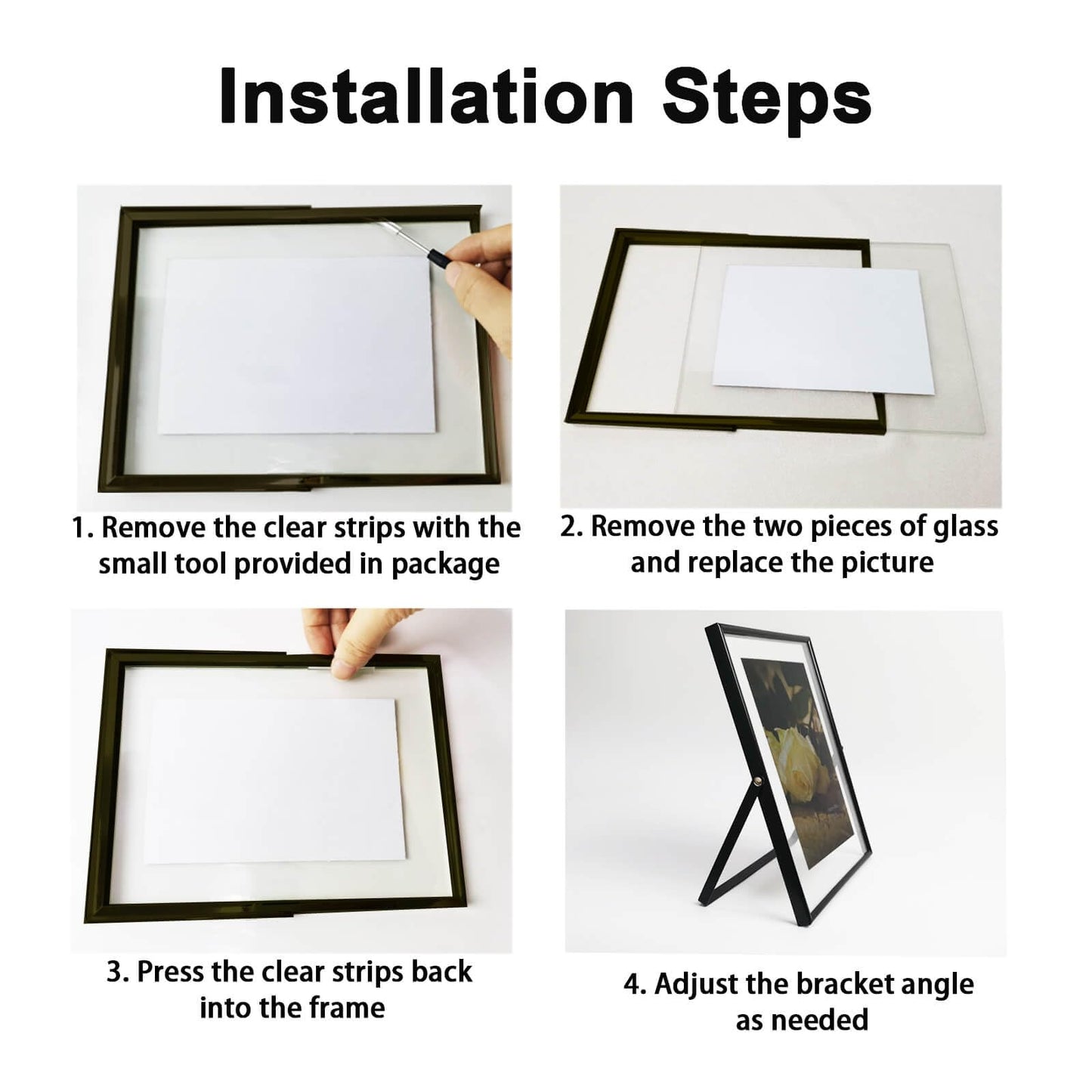 Installation Steps

1. Remove the clear strips with the small tool provided in package

2. Remove the two pieces of glass and replace the picture

3. Press the clear strips back into the frame

4. Adjust the bracket angle as needed