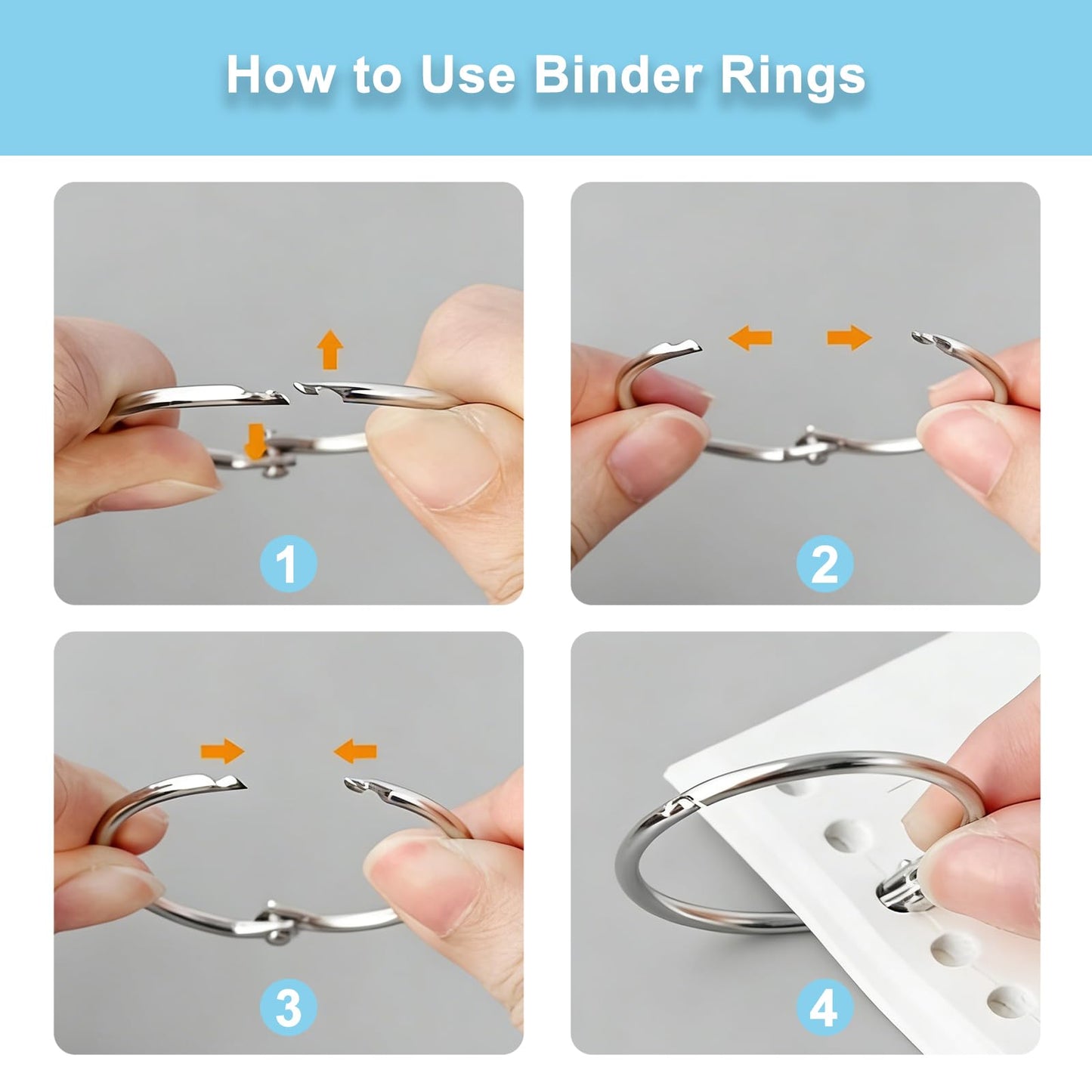 How to Use Binder Rings

1

2

3

4